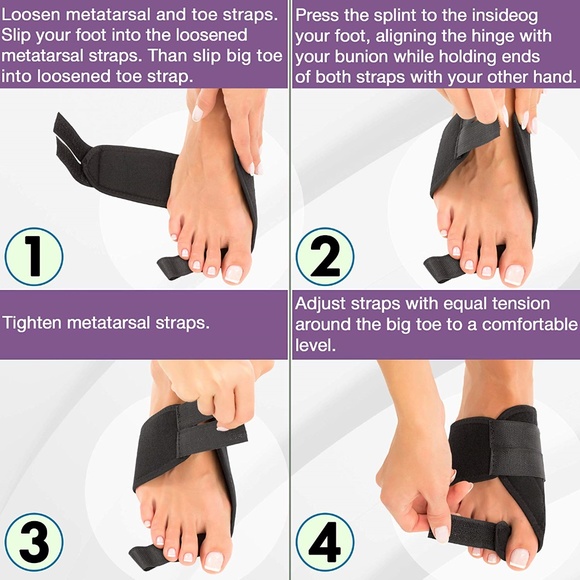 Loosen metatarsal and toe straps. Slip your foot into the loosened metatarsal straps. Than slip big toe into loosened toe strap.

1

Press the splint to the insideog your foot, aligning the hinge with your bunion while holding ends of both straps with your other hand.

2

Tighten metatarsal straps.

3

Adjust straps with equal tension around the big toe to a comfortable level.

4